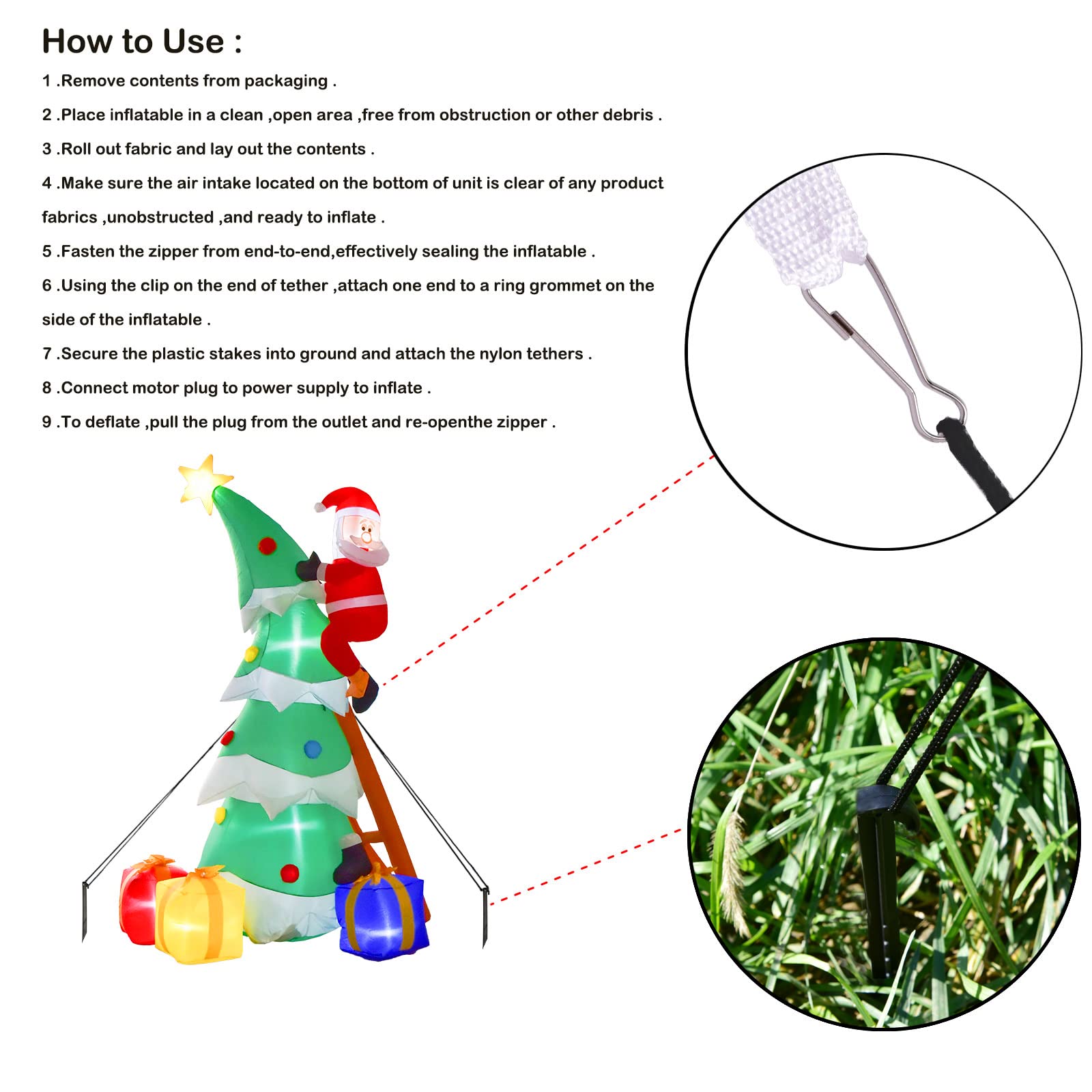 How to Use :

1 .Remove contents from packaging .

2 .Place inflatable in a clean ,open area ,free from obstruction or other debris .

3 .Roll out fabric and lay out the contents .

4 .Make sure the air intake located on the bottom of unit is clear of any product fabrics ,unobstructed ,and ready to inflate .

5 .Fasten the zipper from end-to-end,effectively sealing the inflatable .

6 .Using the clip on the end of tether ,attach one end to a ring grommet on the side of the inflatable .

7 .Secure the plastic stakes into ground and attach the nylon tethers .

8 .Connect motor plug to power supply to inflate .

9 .To deflate ,pull the plug from the outlet and re-openthe zipper .