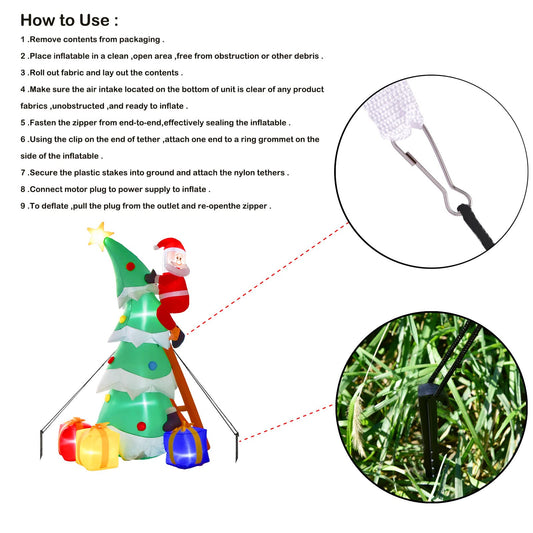 How to Use :

1 .Remove contents from packaging .

2 .Place inflatable in a clean ,open area ,free from obstruction or other debris .

3 .Roll out fabric and lay out the contents .

4 .Make sure the air intake located on the bottom of unit is clear of any product fabrics ,unobstructed ,and ready to inflate .

5 .Fasten the zipper from end-to-end,effectively sealing the inflatable .

6 .Using the clip on the end of tether ,attach one end to a ring grommet on the side of the inflatable .

7 .Secure the plastic stakes into ground and attach the nylon tethers .

8 .Connect motor plug to power supply to inflate .

9 .To deflate ,pull the plug from the outlet and re-openthe zipper .